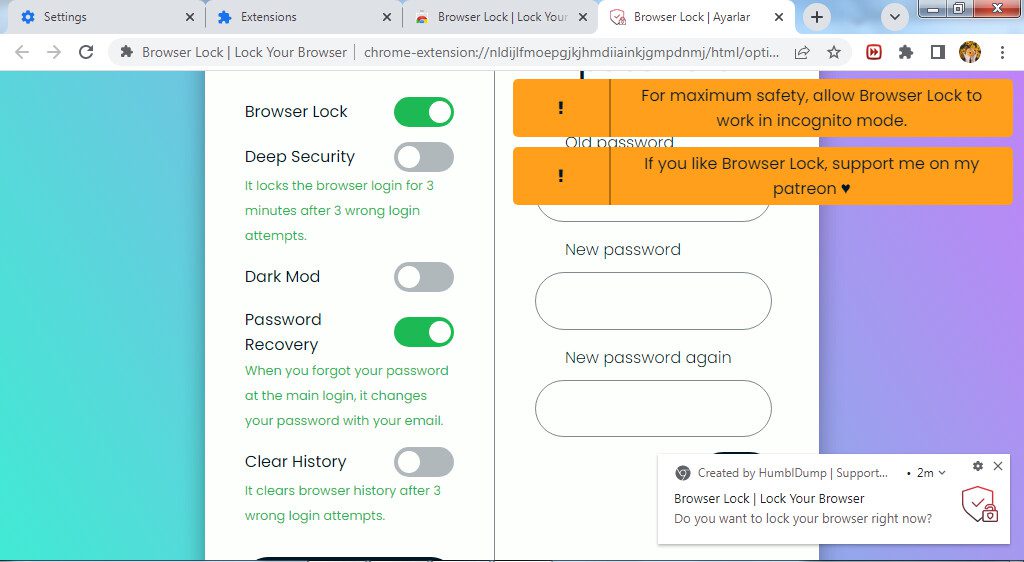 Settings
Extensions
Browser Lock | Lock Your
Browser Lock | Ayarlar

Browser Lock | Lock Your Browser | chrome-extension://nldijlfmoepgjkjhmdiiainkjgmpdnmj/html/opti...

Browser Lock

Deep Security

It locks the browser login for 3 minutes after 3 wrong login attempts.

Dark Mod

Password Recovery

When you forgot your password at the main login, it changes your password with your email.

Clear History

It clears browser history after 3 wrong login attempts.

! For maximum safety, allow Browser Lock to work in incognito mode.

Old password

! If you like Browser Lock, support me on my patreon ♥

New password

New password again

Created by HumblDump | Support... • 2m
Browser Lock | Lock Your Browser
Do you want to lock your browser right now?