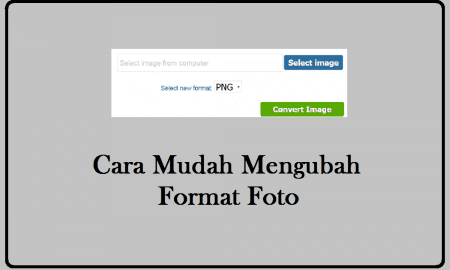 Select image from computer
Select image

Select new format: PNG

Convert Image

Cara Mudah Mengubah Format Foto