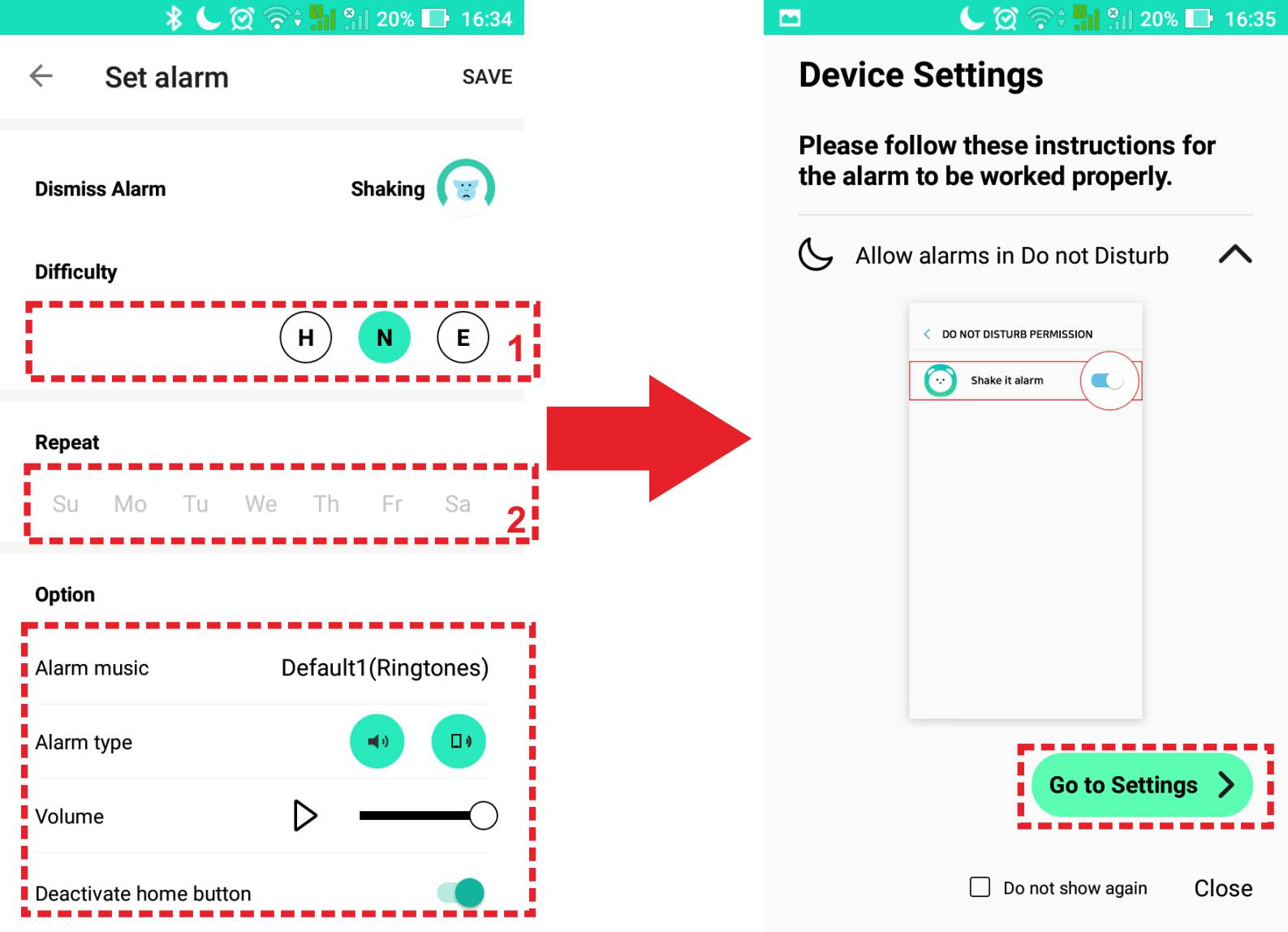 20% 16:34

Set alarm SAVE

Dismiss Alarm Shaking

Difficulty

H N E 1

Repeat

Su Mo Tu We Th Fr Sa 2

Option

Alarm music Default1(Ringtones)

Alarm type

Volume

Deactivate home button

20% 16:35

Device Settings

Please follow these instructions for the alarm to be worked properly.

Allow alarms in Do not Disturb

DO NOT DISTURB PERMISSION

Shake it alarm

Go to Settings

Do not show again Close