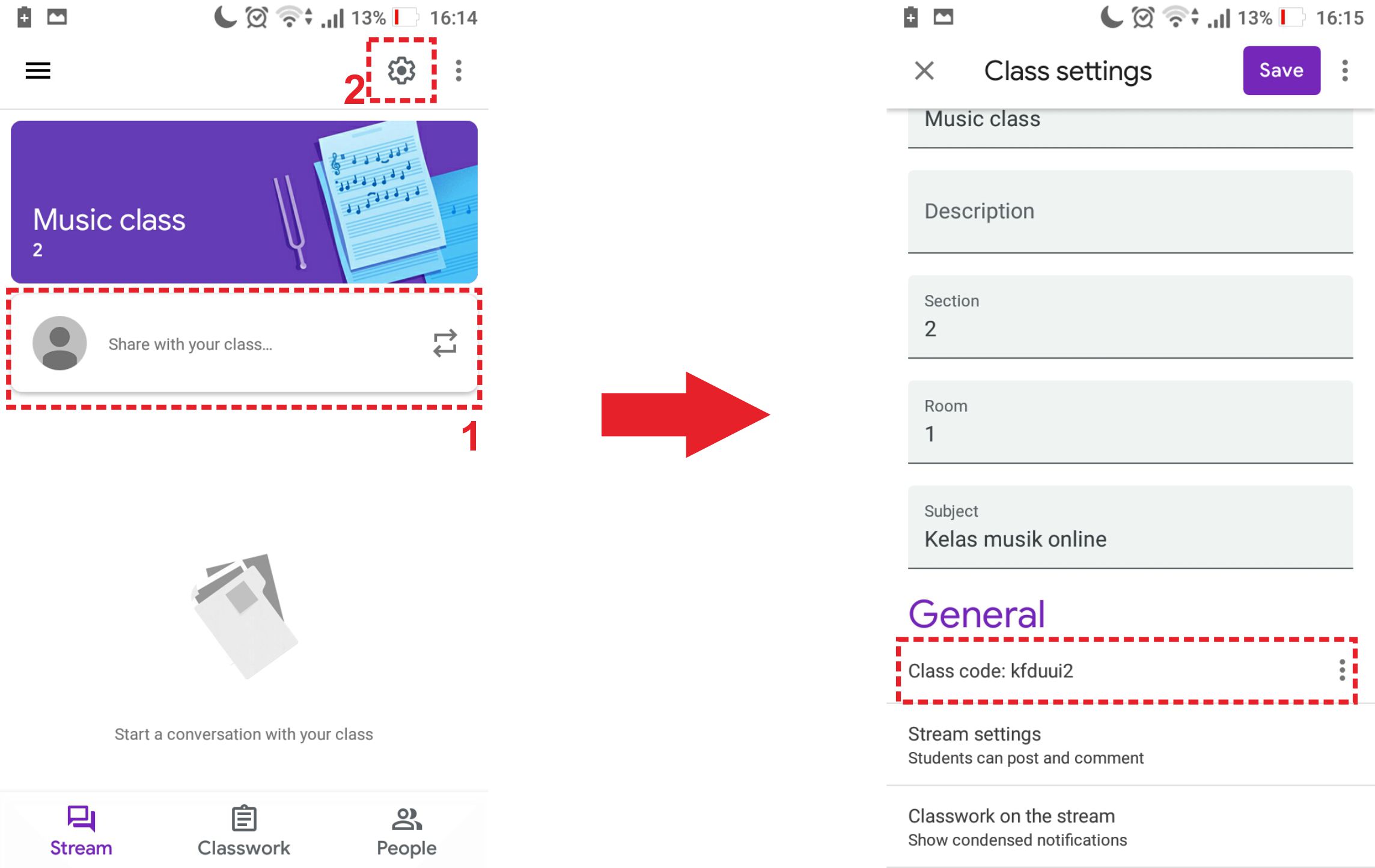 13% 16:14

2

Music class
2

Share with your class...

1

Start a conversation with your class

Stream Classwork People

13% 16:15

Class settings Save

Music class

Description

Section
2

Room
1

Subject
Kelas musik online

General

Class code: kfduui2

Stream settings
Students can post and comment

Classwork on the stream
Show condensed notifications