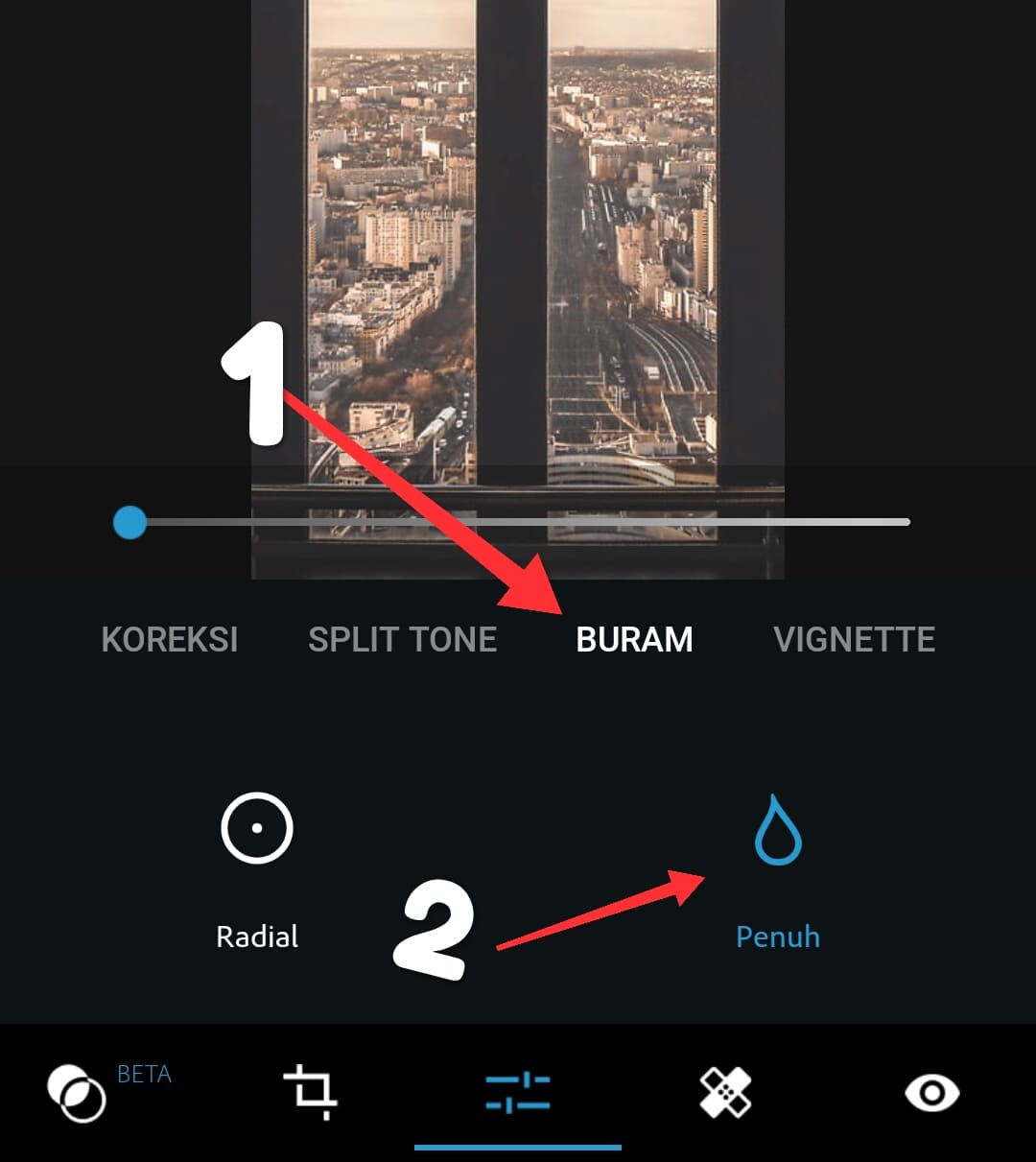 1

KOREKSI SPLIT TONE BURAM VIGNETTE

Radial

2

Penuh

BETA