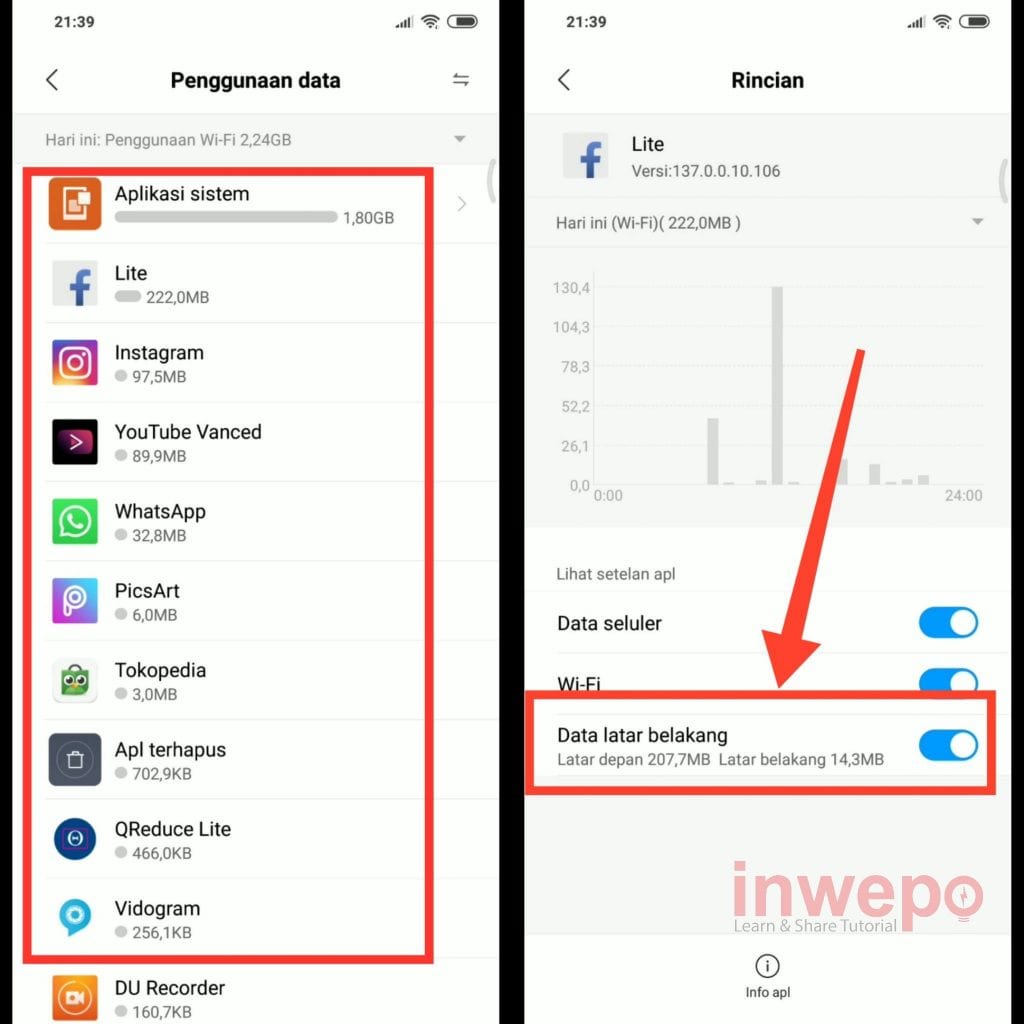 21:39

Penggunaan data

Hari ini: Penggunaan Wi-Fi 2,24GB

Aplikasi sistem
1,80GB

Lite
222,0MB

Instagram
97,5MB

YouTube Vanced
89,9MB

WhatsApp
32,8MB

PicsArt
6,0MB

Tokopedia
3,0MB

Apl terhapus
702,9KB

QReduce Lite
466,0KB

Vidogram
256,1KB

DU Recorder
160,7KB

21:39

Rincian

Lite
Versi:137.0.0.10.106

Hari ini (Wi-Fi)( 222,0MB )

130,4
104,3
78,3
52,2
26,1
0,0
0:00
24:00

Lihat setelan apl

Data seluler

Wi-Fi

Data latar belakang
Latar depan 207,7MB Latar belakang 14,3MB

inwepo
Learn & Share Tutorial

Info apl