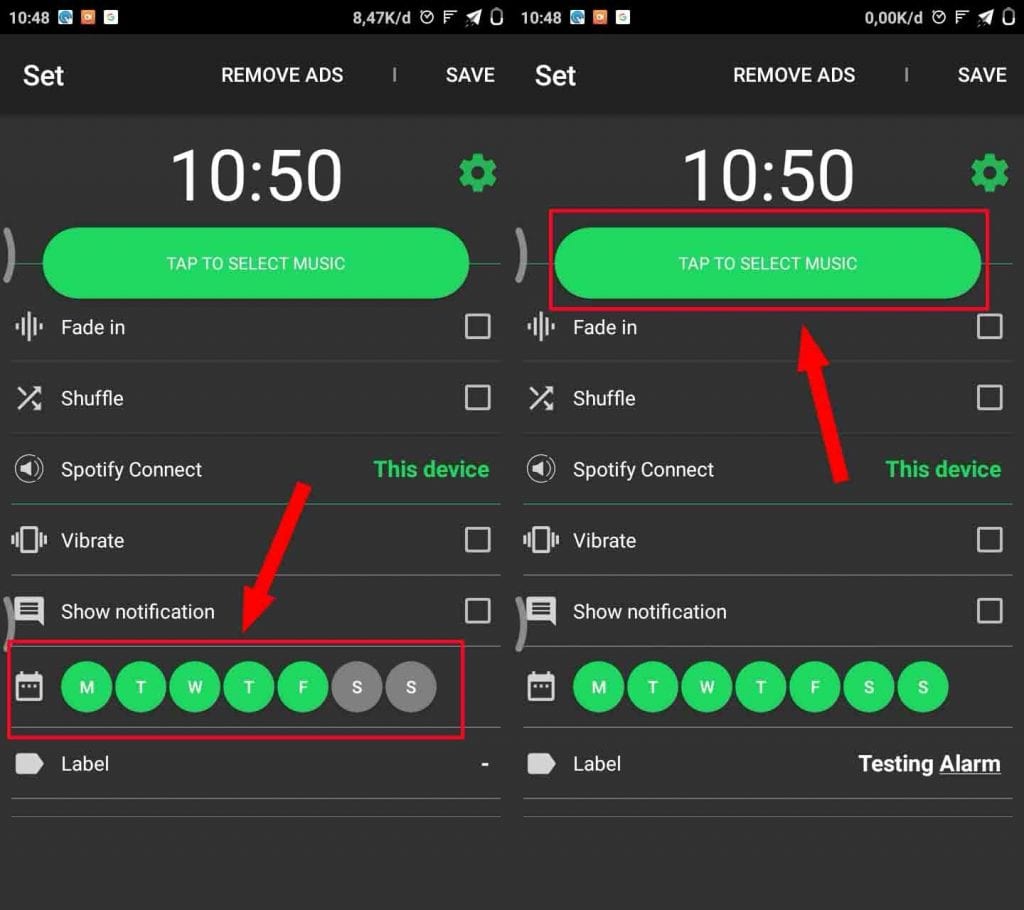 10:48 8,47K/d

Set REMOVE ADS SAVE

10:50

TAP TO SELECT MUSIC

Fade in

Shuffle

Spotify Connect This device

Vibrate

Show notification

M T W T F S S

Label -

10:48 0,00K/d

Set REMOVE ADS SAVE

10:50

TAP TO SELECT MUSIC

Fade in

Shuffle

Spotify Connect This device

Vibrate

Show notification

M T W T F S S

Label Testing Alarm